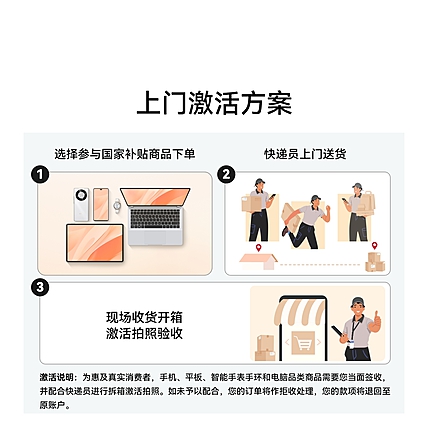 上门激活方案

选择参与国家补贴商品下单

快递员上门送货

1

2

3

现场收货开箱
激活拍照验收

激活说明：为惠及真实消费者，手机、平板、智能手表手环和电脑品类商品需要您当面签收，并配合快递员进行拆箱激活拍照。如未予以配合，您的订单将作拒收处理，您的款项将退回至原账户。