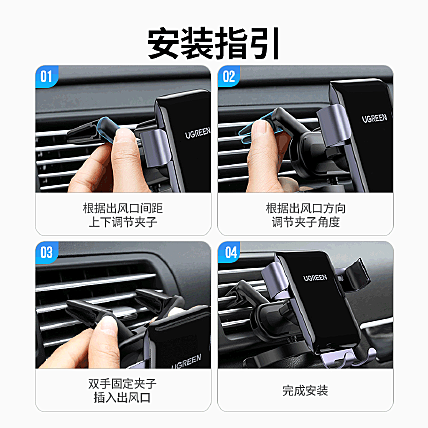 安装指引

01

UGREEN

根据出风口间距
上下调节夹子

02

UGREEN

根据出风口方向
调节夹子角度

03

UGREEN

双手固定夹子
插入出风口

04

UGREEN

完成安装